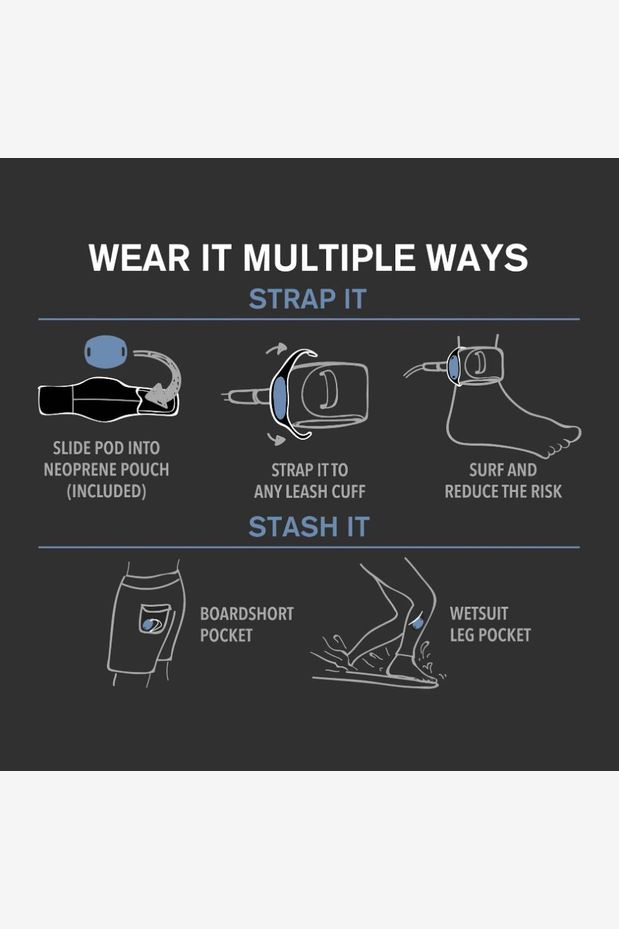 WEAR IT MULTIPLE WAYS

STRAP IT

SLIDE POD INTO NEOPRENE POUCH (INCLUDED)

STRAP IT TO ANY LEASH CUFF

SURF AND REDUCE THE RISK

STASH IT

BOARDSHORT POCKET

WETSUIT LEG POCKET